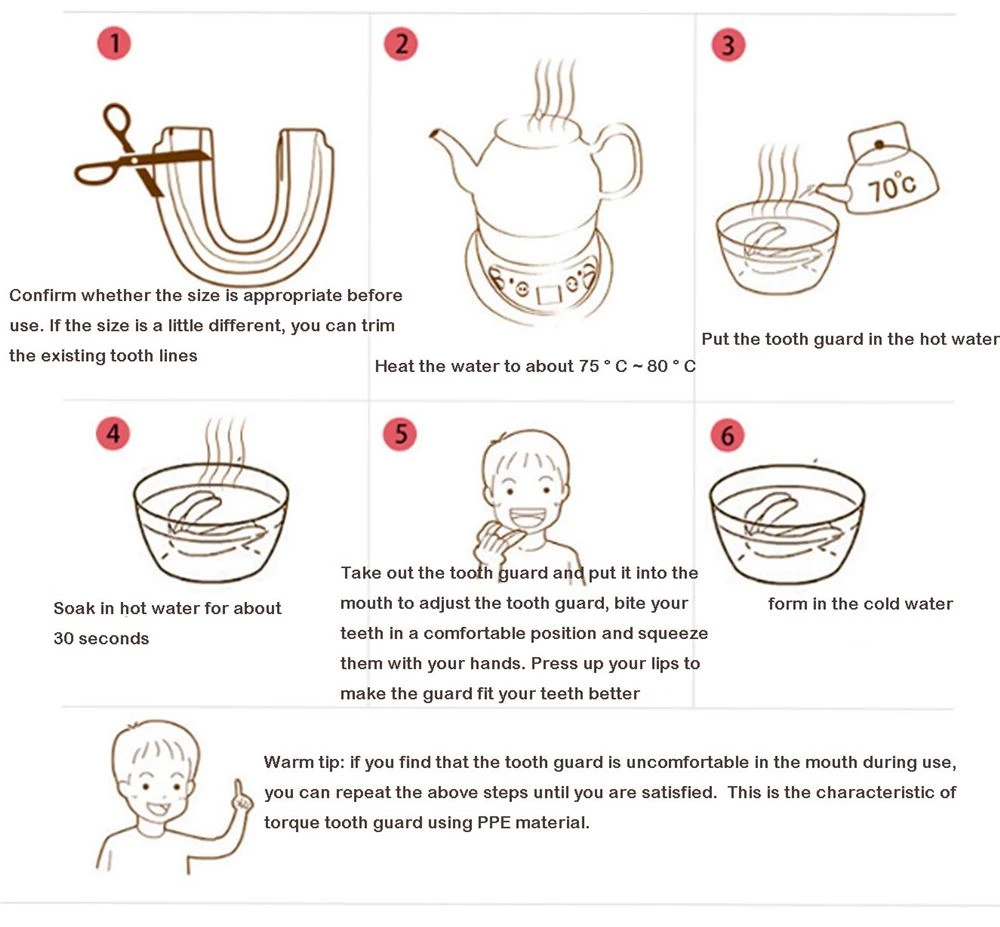 1

Confirm whether the size is appropriate before use. If the size is a little different, you can trim the existing tooth lines

2

Heat the water to about 75 ° C ~ 80 ° C

3

70°C

Put the tooth guard in the hot water

4

Soak in hot water for about 30 seconds

5

Take out the tooth guard and put it into the mouth to adjust the tooth guard, bite your teeth in a comfortable position and squeeze them with your hands. Press up your lips to make the guard fit your teeth better

6

form in the cold water

Warm tip: if you find that the tooth guard is uncomfortable in the mouth during use, you can repeat the above steps until you are satisfied. This is the characteristic of torque tooth guard using PPE material.