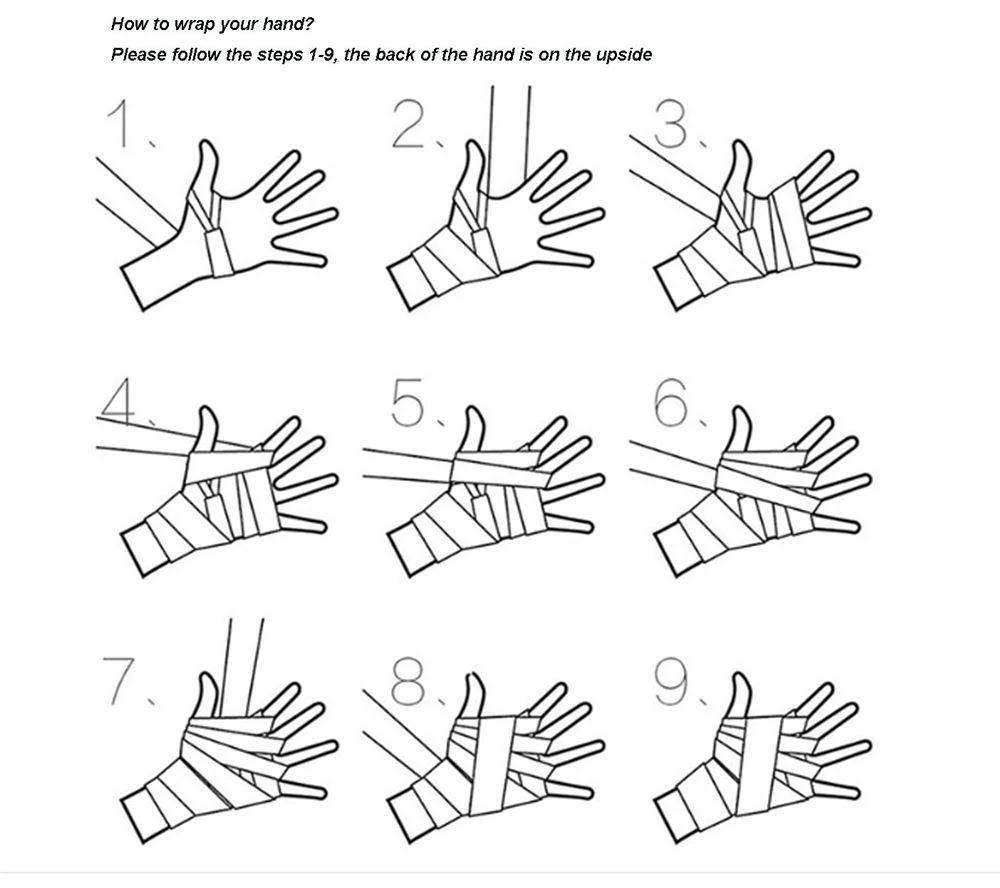 How to wrap your hand?

Please follow the steps 1-9, the back of the hand is on the upside

1.

2.

3.

4.

5.

6.

7.

8.

9.